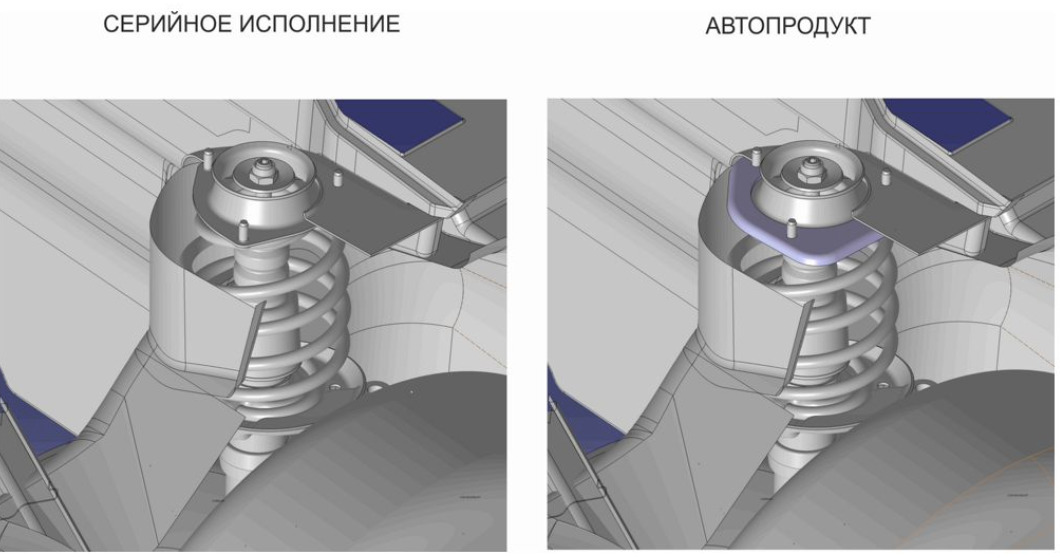 СЕРИЙНОЕ ИСПОЛНЕНИЕ

АВТОПРОДУКТ